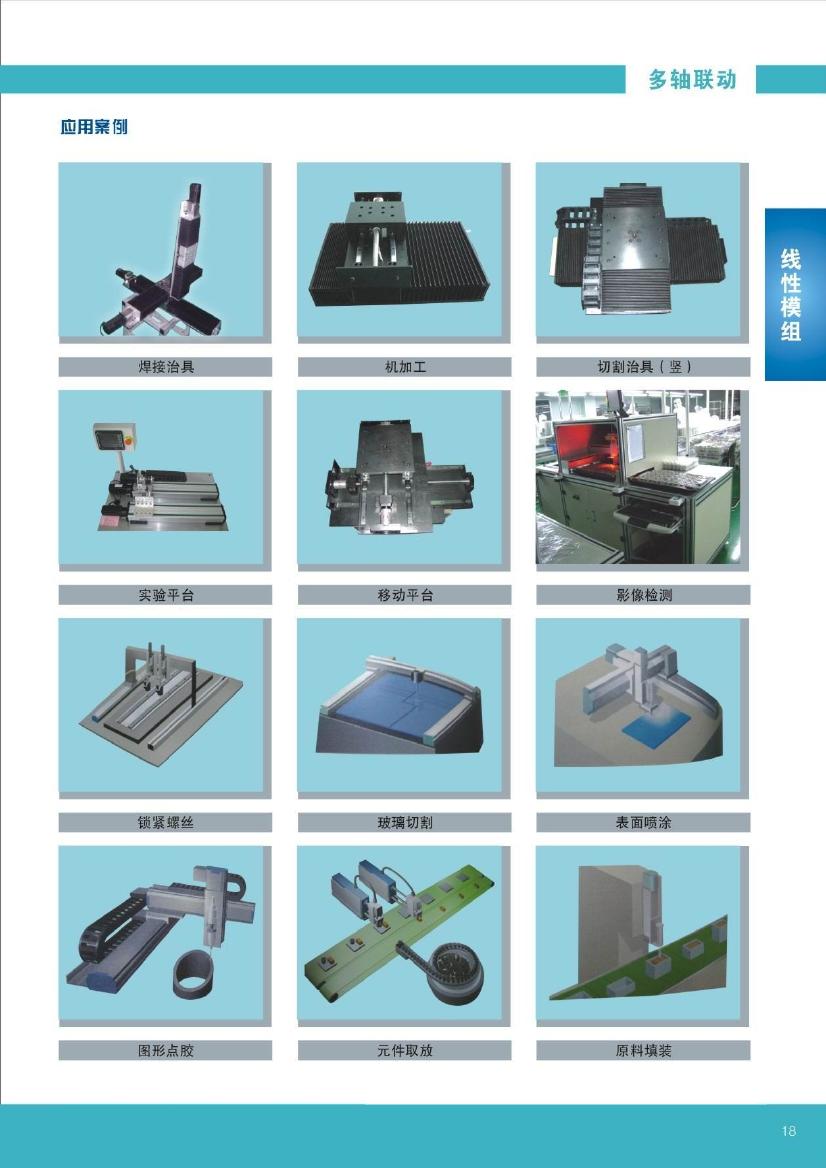 多轴联动

应用案例

线性模组

焊接治具

机加工

切割治具（竖）

实验平台

移动平台

影像检测

锁紧螺丝

玻璃切割

表面喷涂

图形点胶

元件取放

原料填装

18