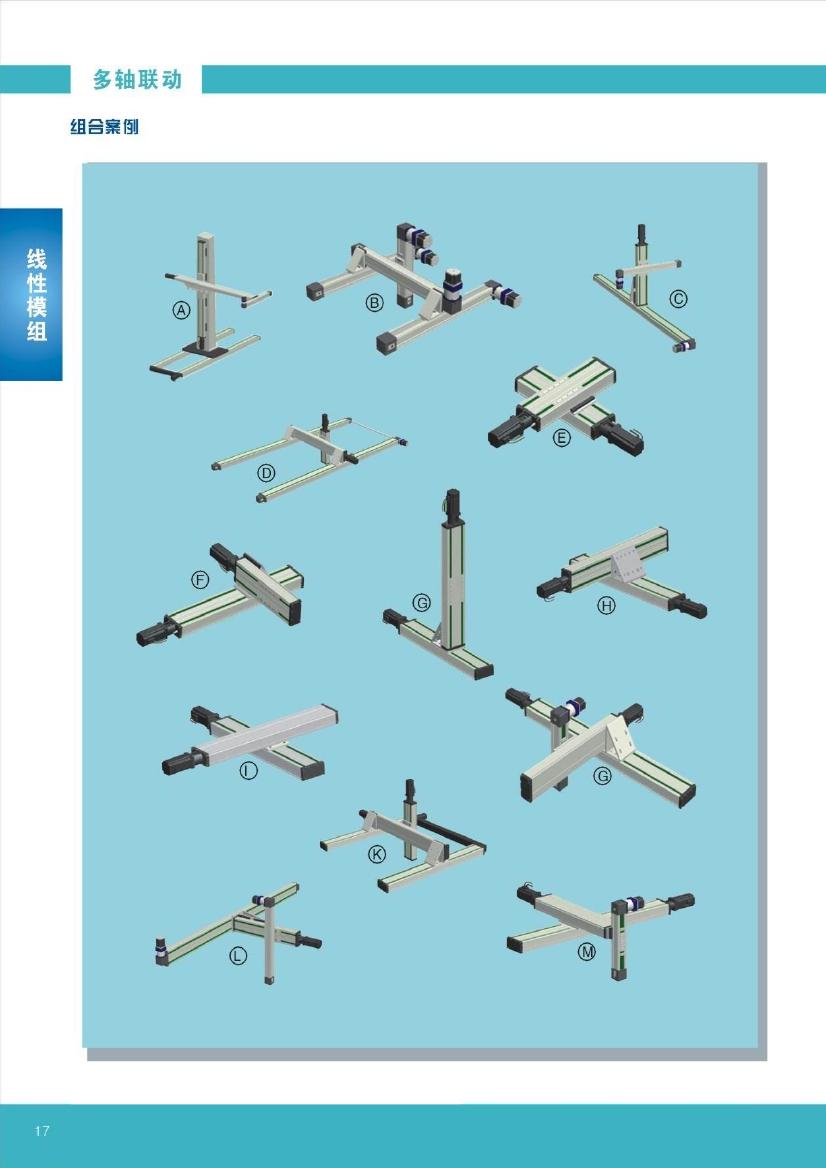 多轴联动

组合案例

线性模组

A
B
C
D
E
F
G
H
I
G
K
L
M

17