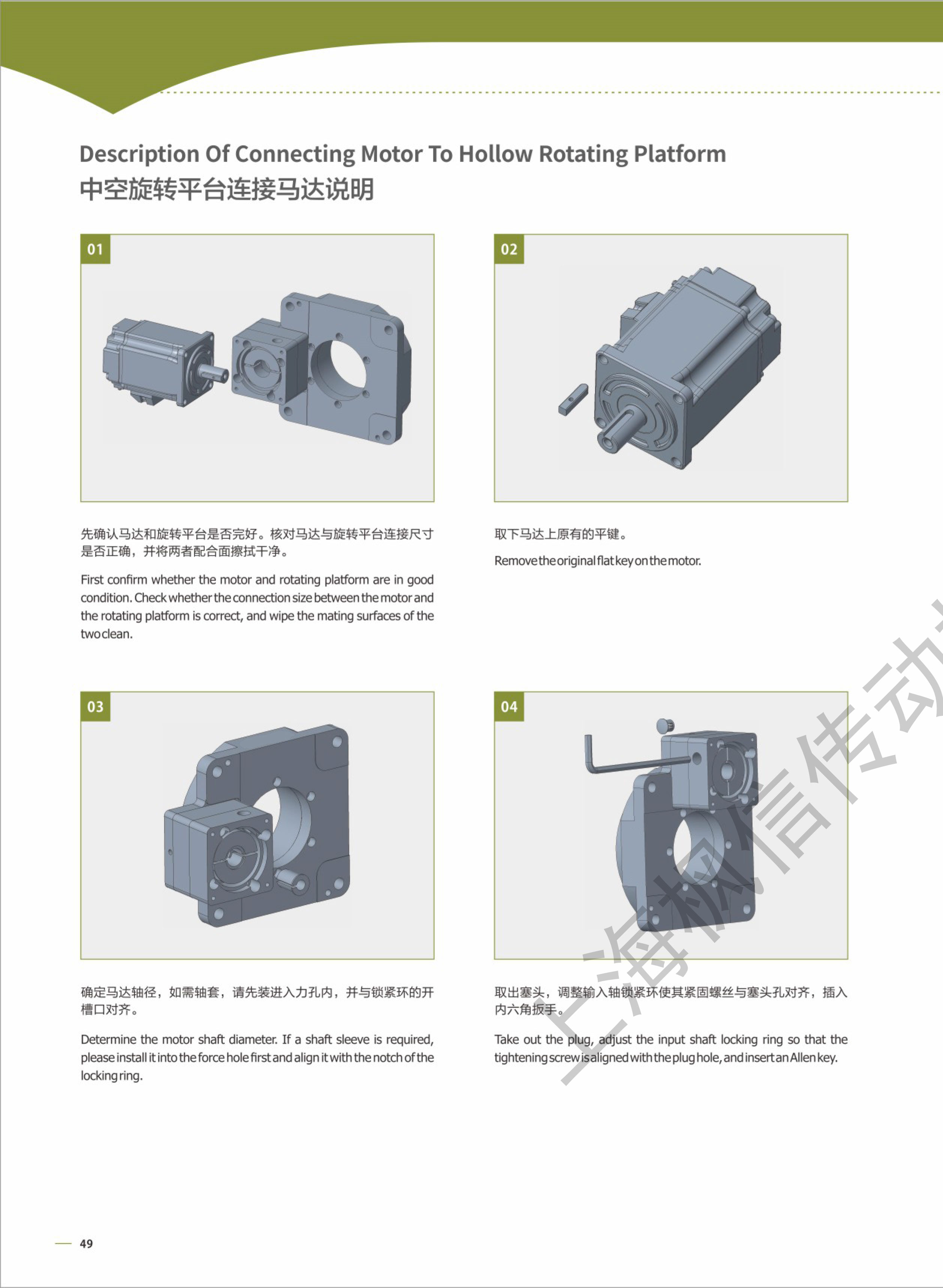 Description Of Connecting Motor To Hollow Rotating Platform
中空旋转平台连接马达说明

01

先确认马达和旋转平台是否完好。核对马达与旋转平台连接尺寸是否正确，并将两者配合面擦拭干净。

First confirm whether the motor and rotating platform are in good condition. Check whether the connection size between the motor and the rotating platform is correct, and wipe the mating surfaces of the two clean.

02

取下马达上原有的平键。

Remove the original flat key on the motor.

03

确定马达轴径，如需轴套，请先装进入力孔内，并与锁紧环的开槽口对齐。

Determine the motor shaft diameter. If a shaft sleeve is required, please install it into the force hole first and align it with the notch of the locking ring.

04

取出塞头，调整输入轴锁紧环使其紧固螺丝与塞头孔对齐，插入内六角扳手。

Take out the plug, adjust the input shaft locking ring so that the tightening screw is aligned with the plug hole, and insert an Allen key.

上海枫信传动

49