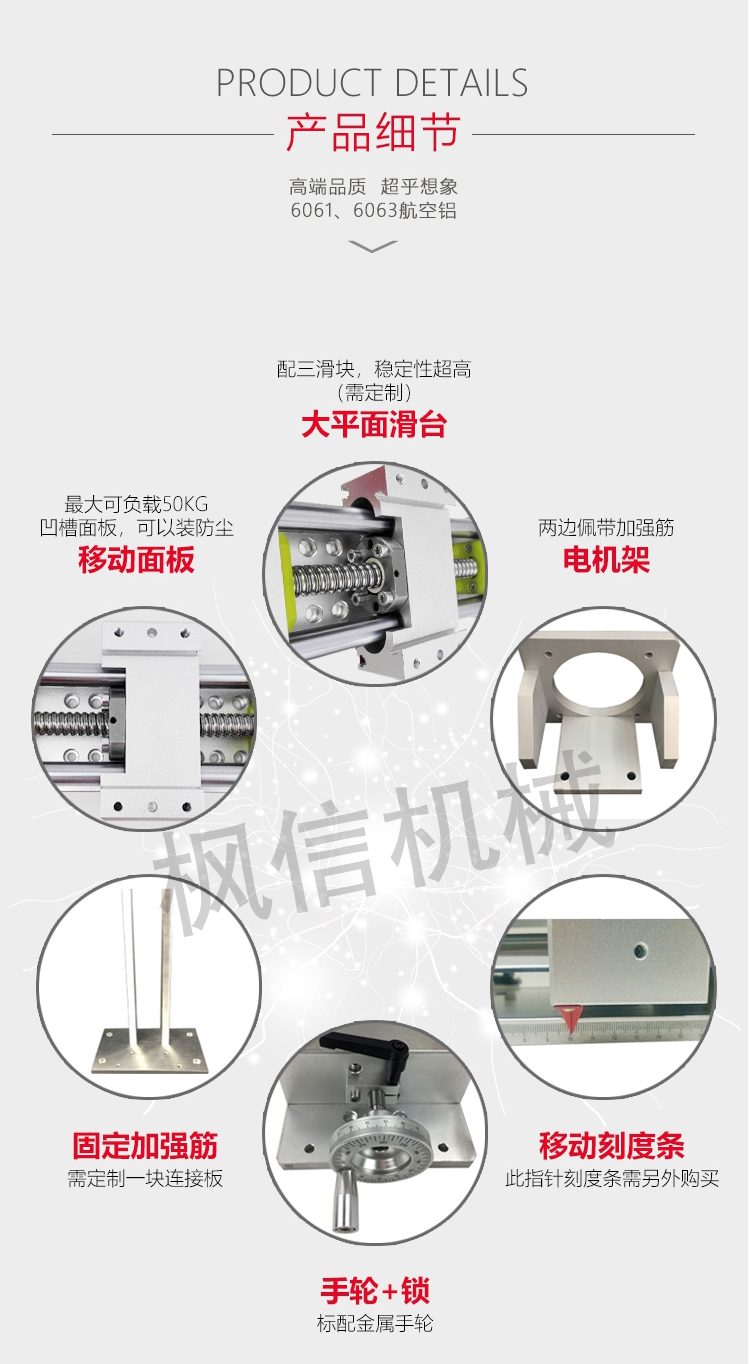 PRODUCT DETAILS

产品细节

高端品质 超乎想象
6061、6063航空铝

配三滑块，稳定性超高
（需定制）
大平面滑台

最大可负载50KG
凹槽面板，可以装防尘
移动面板

两边佩带加强筋
电机架

枫信机械

固定加强筋
需定制一块连接板

移动刻度条
此指针刻度条需另外购买

手轮+锁
标配金属手轮