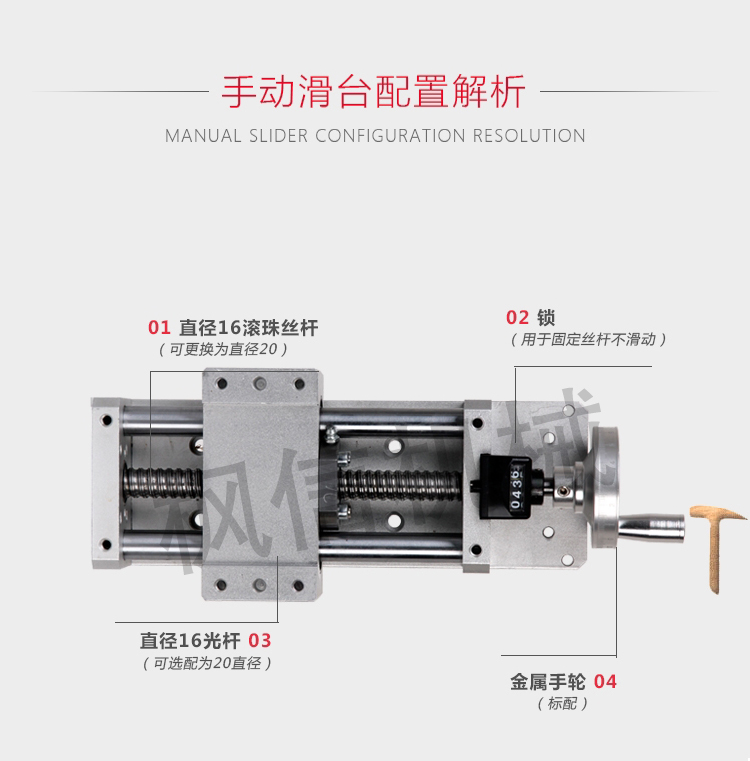 手动滑台配置解析

MANUAL SLIDER CONFIGURATION RESOLUTION

01 直径16滚珠丝杆
（可更换为直径20）

02 锁
（用于固定丝杆不滑动）

枫信机械

0436

直径16光杆 03
（可选配为20直径）

金属手轮 04
（标配）