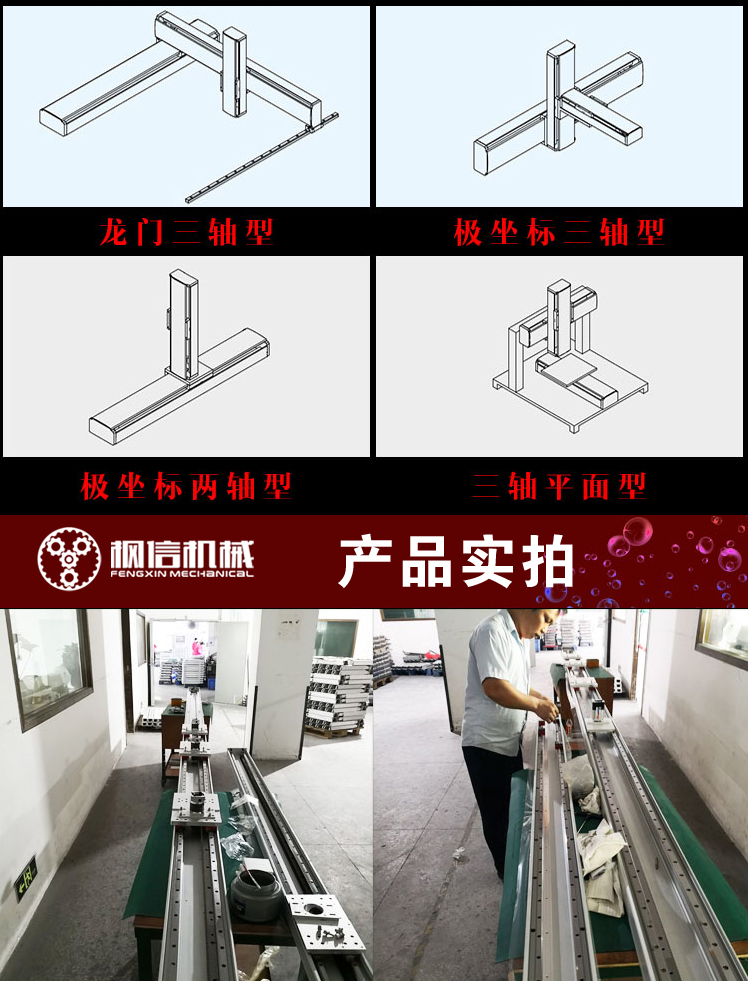 龙门三轴型

极坐标三轴型

极坐标两轴型

三轴平面型

枫信机械
FENGXIN MECHANICAL

产品实拍