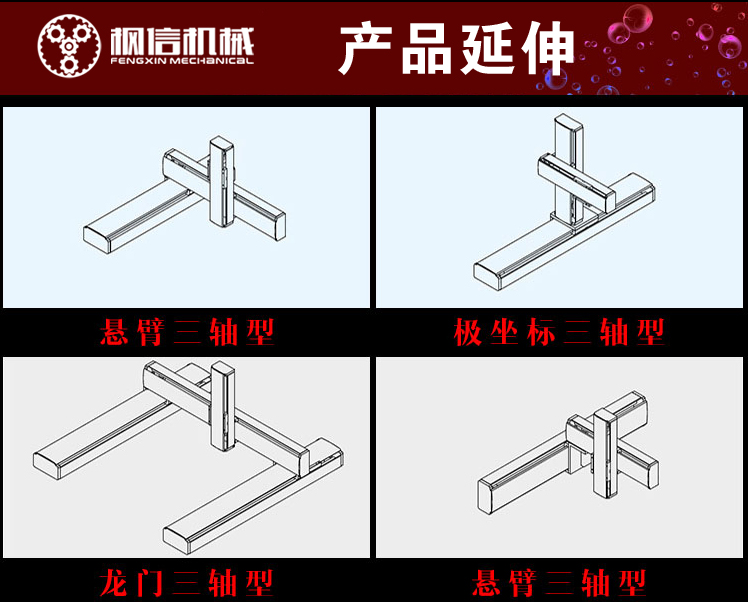 枫信机械
FENGXIN MECHANICAL

产品延伸

悬臂三轴型

极坐标三轴型

龙门三轴型

悬臂三轴型