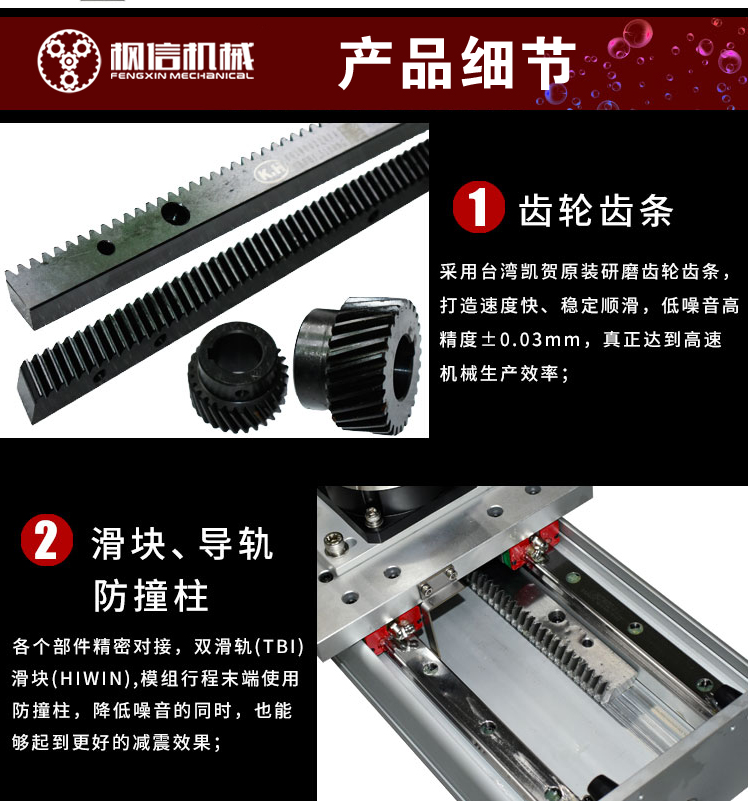 枫信机械
FENGXIN MECHANICAL
产品细节

1 齿轮齿条

采用台湾凯贺原装研磨齿轮齿条，打造速度快、稳定顺滑，低噪音高精度±0.03mm，真正达到高速机械生产效率；

2 滑块、导轨
防撞柱

各个部件精密对接，双滑轨(TBI)滑块(HIWIN),模组行程末端使用防撞柱，降低噪音的同时，也能够起到更好的减震效果；