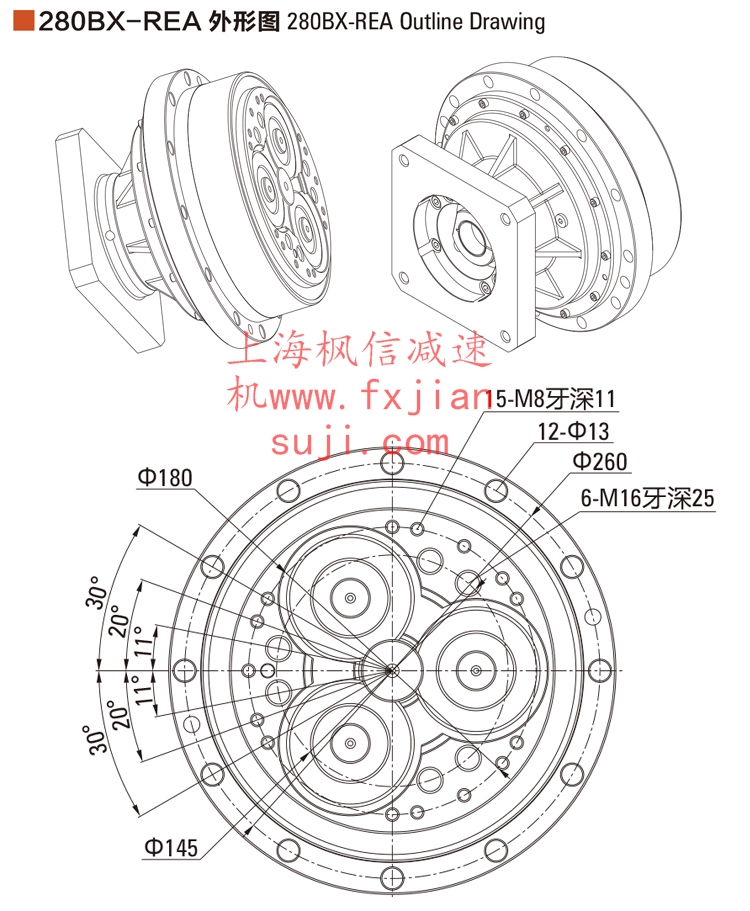 280BX-REA 外形图 280BX-REA Outline Drawing

上海枫信减速机www.fxjiansuji.com

15-M8牙深11

12-Φ13

Φ260

6-M16牙深25

Φ180

30°

20°

11°

11°

20°

30°

Φ145