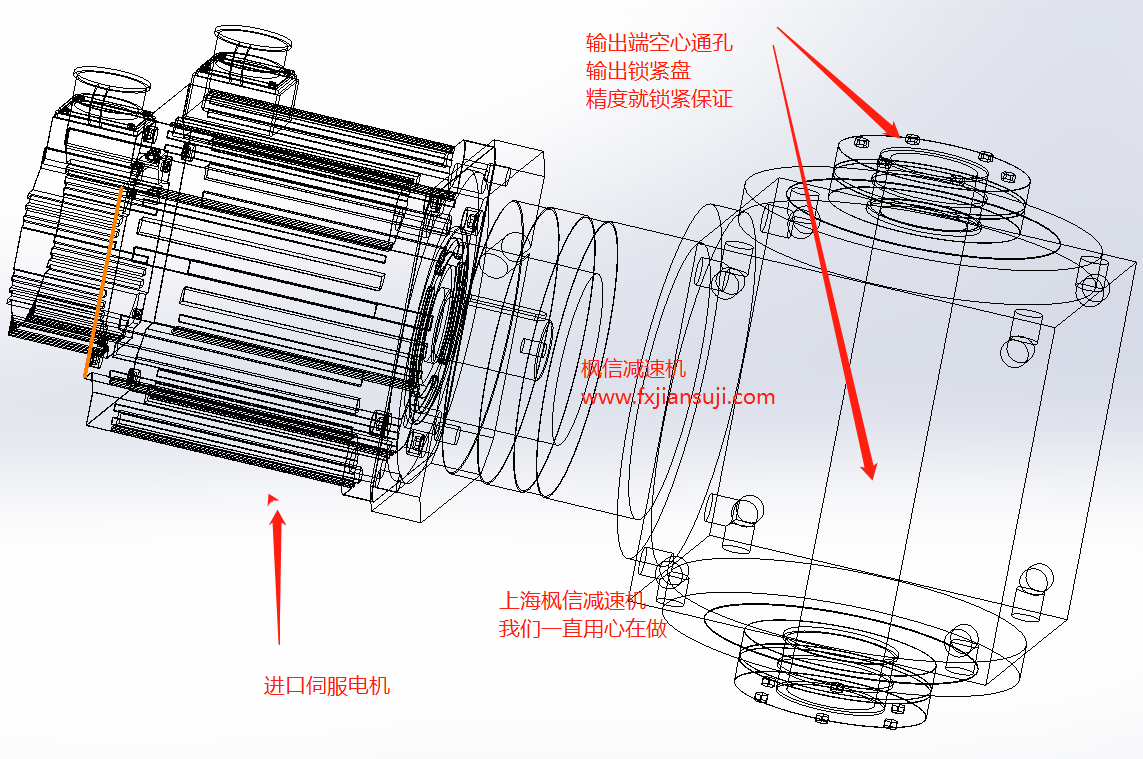 输出端空心通孔
输出锁紧盘
精度就锁紧保证

枫信减速机
www.fxjiansuji.com

上海枫信减速机
我们一直用心在做

进口伺服电机