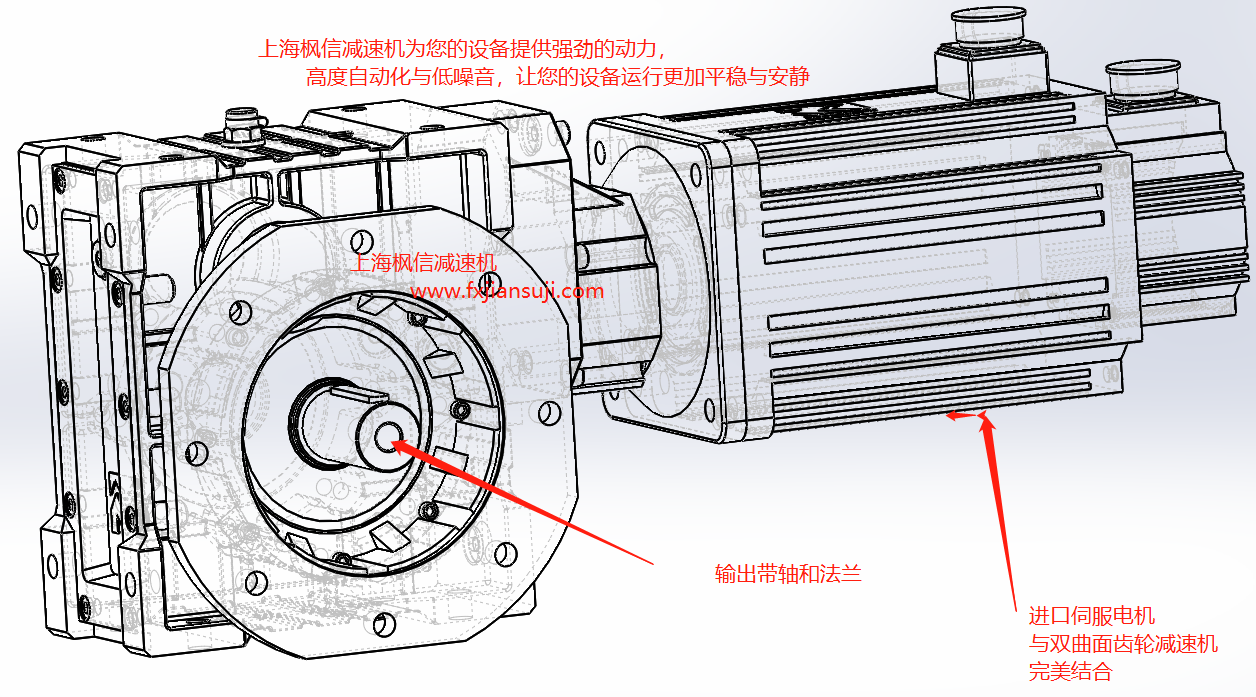 上海枫信减速机为您的设备提供强劲的动力，
高度自动化与低噪音，让您的设备运行更加平稳与安静

上海枫信减速机
www.fxjiansuji.com

输出带轴和法兰

进口伺服电机
与双曲面齿轮减速机
完美结合