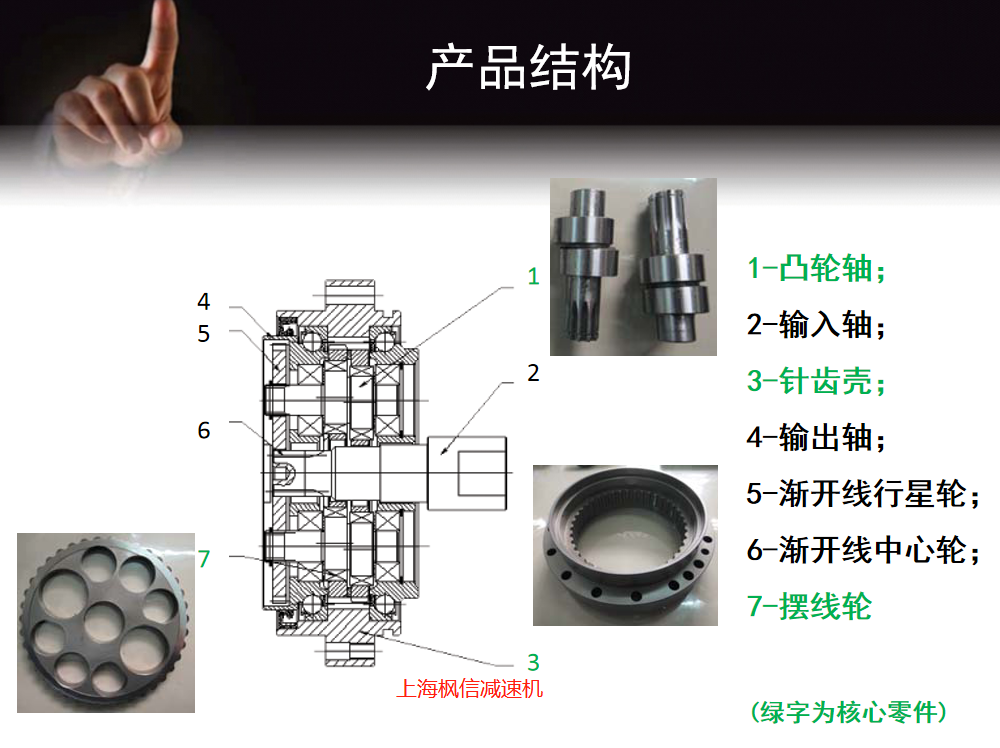 产品结构

4
5
6
7
1
2
3
上海枫信减速机

1-凸轮轴；
2-输入轴；
3-针齿壳；
4-输出轴；
5-渐开线行星轮；
6-渐开线中心轮；
7-摆线轮

（绿字为核心零件）