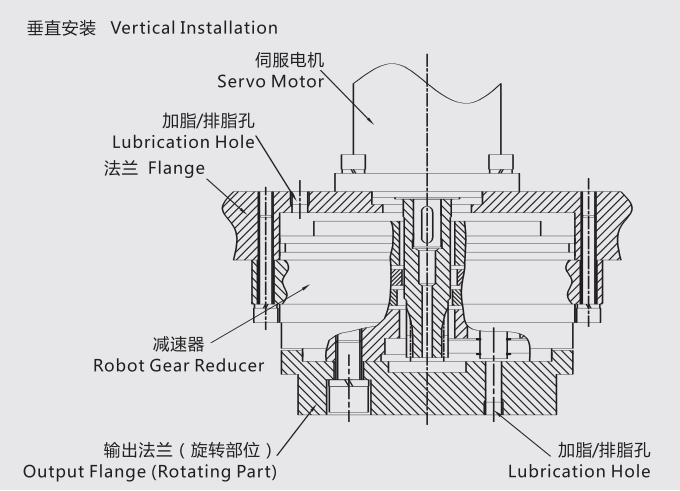 垂直安装 Vertical Installation

伺服电机
Servo Motor

加脂/排脂孔
Lubrication Hole

法兰 Flange

减速器
Robot Gear Reducer

输出法兰（旋转部位）
Output Flange (Rotating Part)

加脂/排脂孔
Lubrication Hole