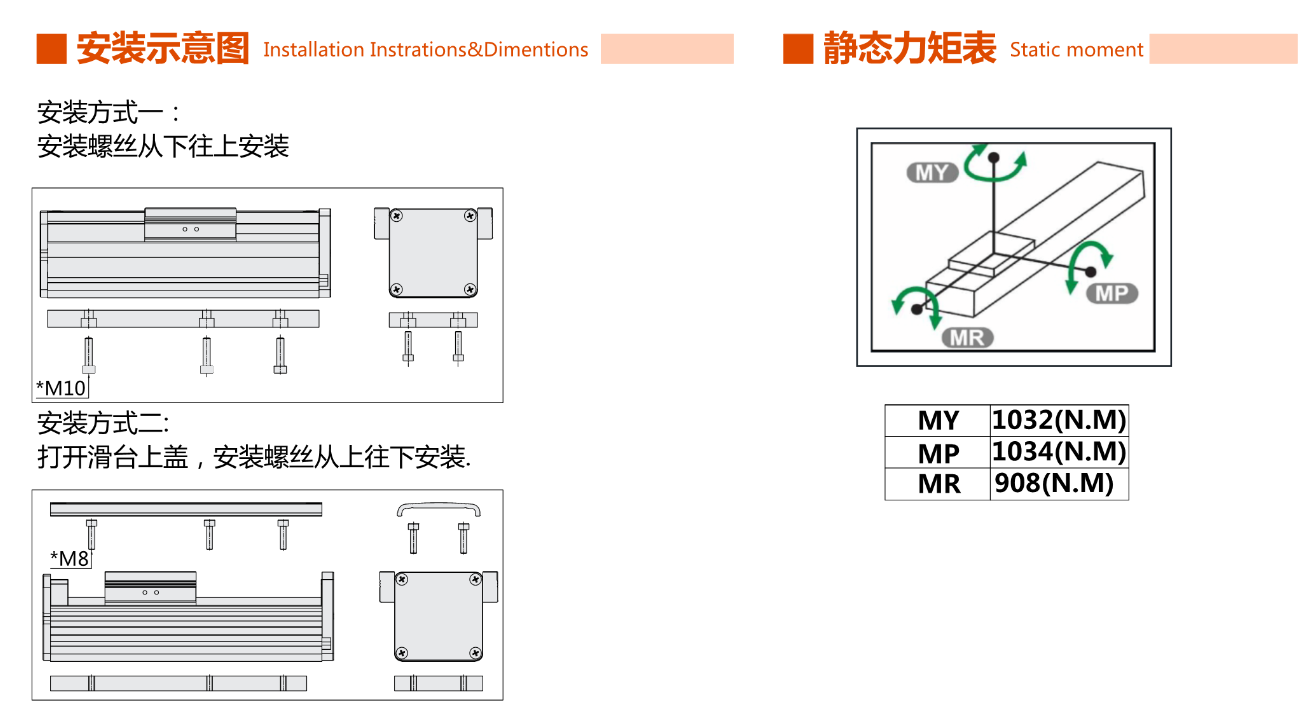 安装示意图 Installation Instrations&Dimentions

安装方式一：
安装螺丝从下往上安装

*M10

安装方式二:
打开滑台上盖，安装螺丝从上往下安装.

*M8

静态力矩表 Static moment

MY
MP
MR

| MY | 1032(N.M) |
|---|---|
| MP | 1034(N.M) |
| MR | 908(N.M) |