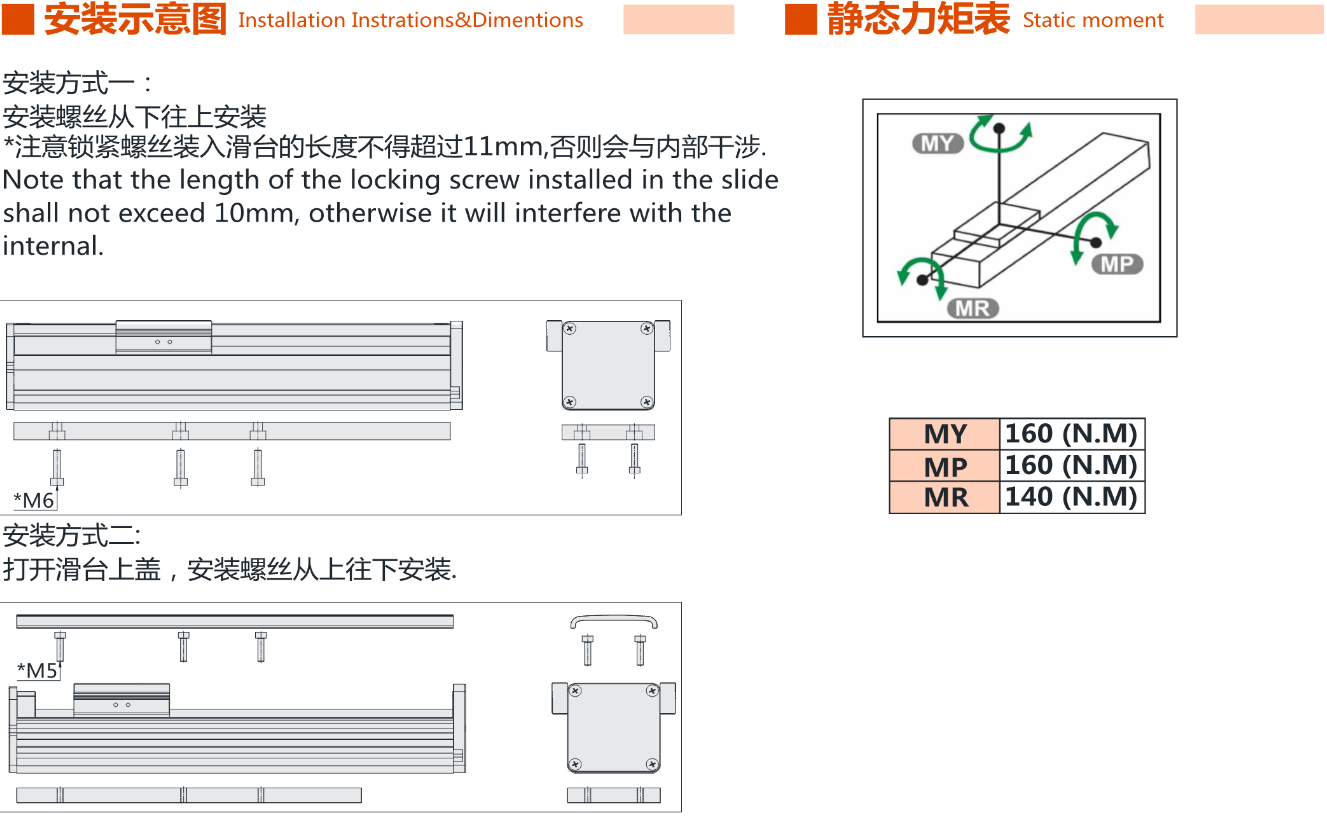 安装示意图 Installation Instrations&Dimentions

安装方式一：
安装螺丝从下往上安装
*注意锁紧螺丝装入滑台的长度不得超过11mm,否则会与内部干涉.
Note that the length of the locking screw installed in the slide shall not exceed 10mm, otherwise it will interfere with the internal.

*M6

安装方式二:
打开滑台上盖，安装螺丝从上往下安装.

*M5

静态力矩表 Static moment

MY
MP
MR

| MY | 160 (N.M) |
|---|---|
| MP | 160 (N.M) |
| MR | 140 (N.M) |