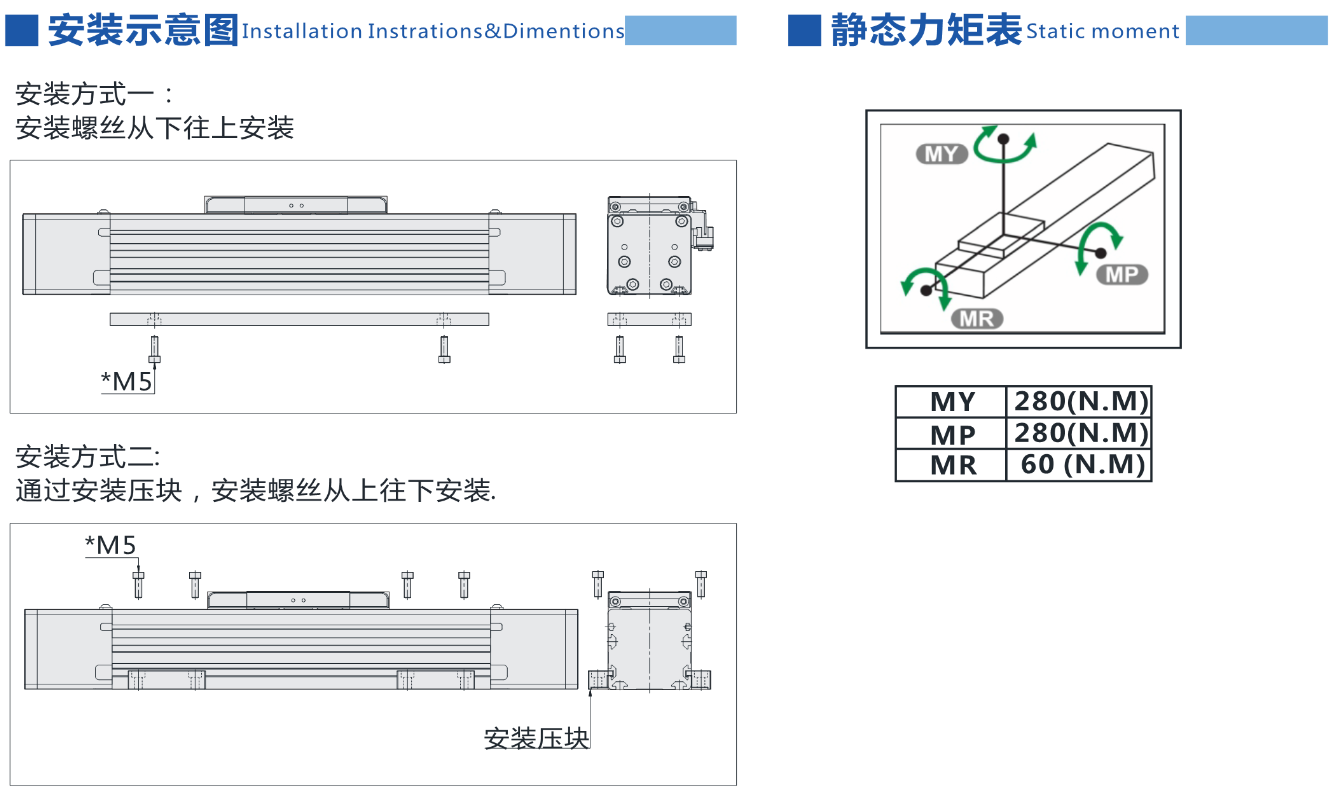 安装示意图 Installation Instrations&Dimentions

安装方式一：
安装螺丝从下往上安装

*M5

安装方式二:
通过安装压块，安装螺丝从上往下安装.

*M5

安装压块

静态力矩表 Static moment

MY

MP

MR

| MY | 280(N.M) |
|---|---|
| MP | 280(N.M) |
| MR | 60 (N.M) |