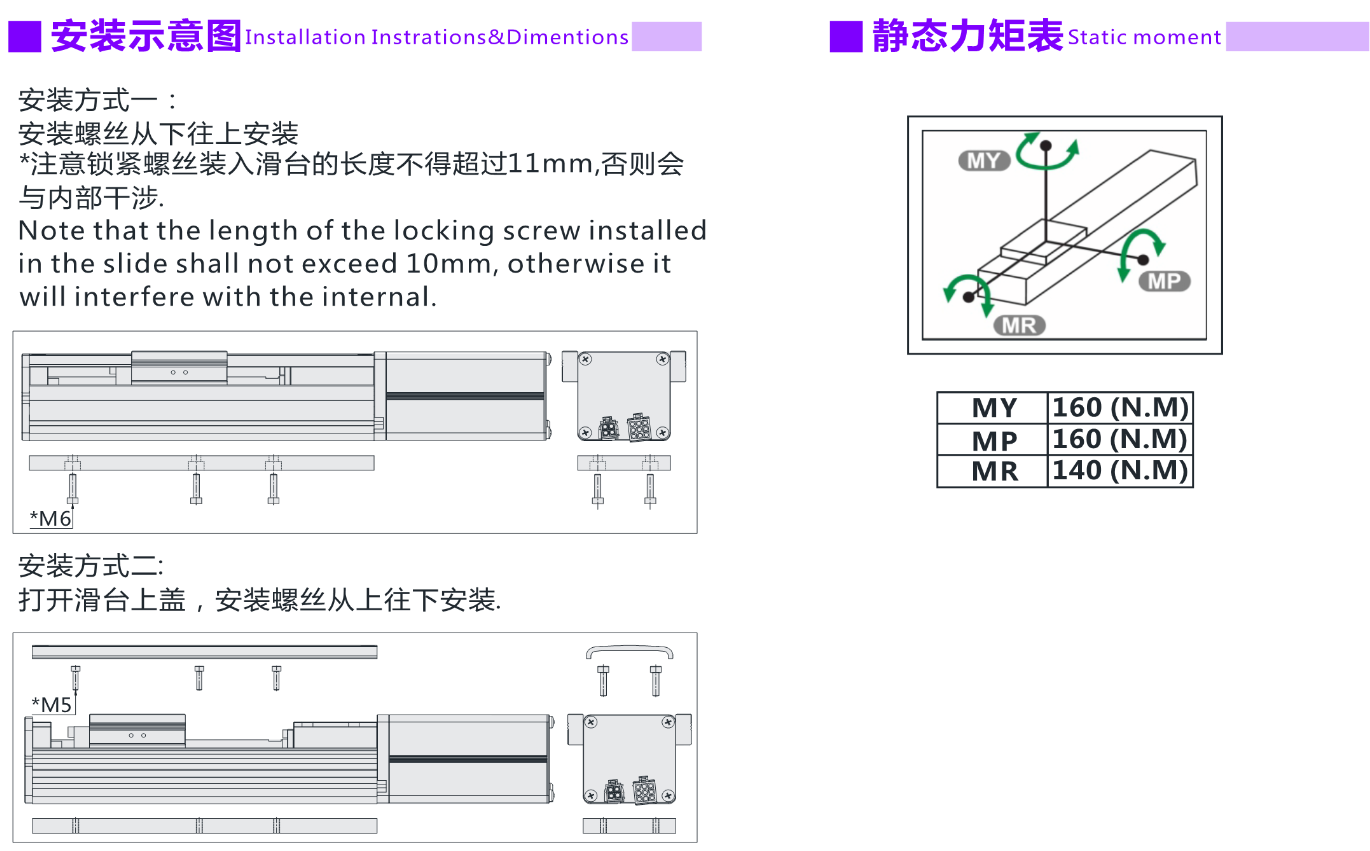 安装示意图 Installation Instrations&Dimentions

安装方式一：
安装螺丝从下往上安装
*注意锁紧螺丝装入滑台的长度不得超过11mm,否则会与内部干涉.
Note that the length of the locking screw installed in the slide shall not exceed 10mm, otherwise it will interfere with the internal.

*M6

安装方式二:
打开滑台上盖，安装螺丝从上往下安装.

*M5

静态力矩表 Static moment

MY
MP
MR

| MY | 160 (N.M) |
|---|---|
| MP | 160 (N.M) |
| MR | 140 (N.M) |