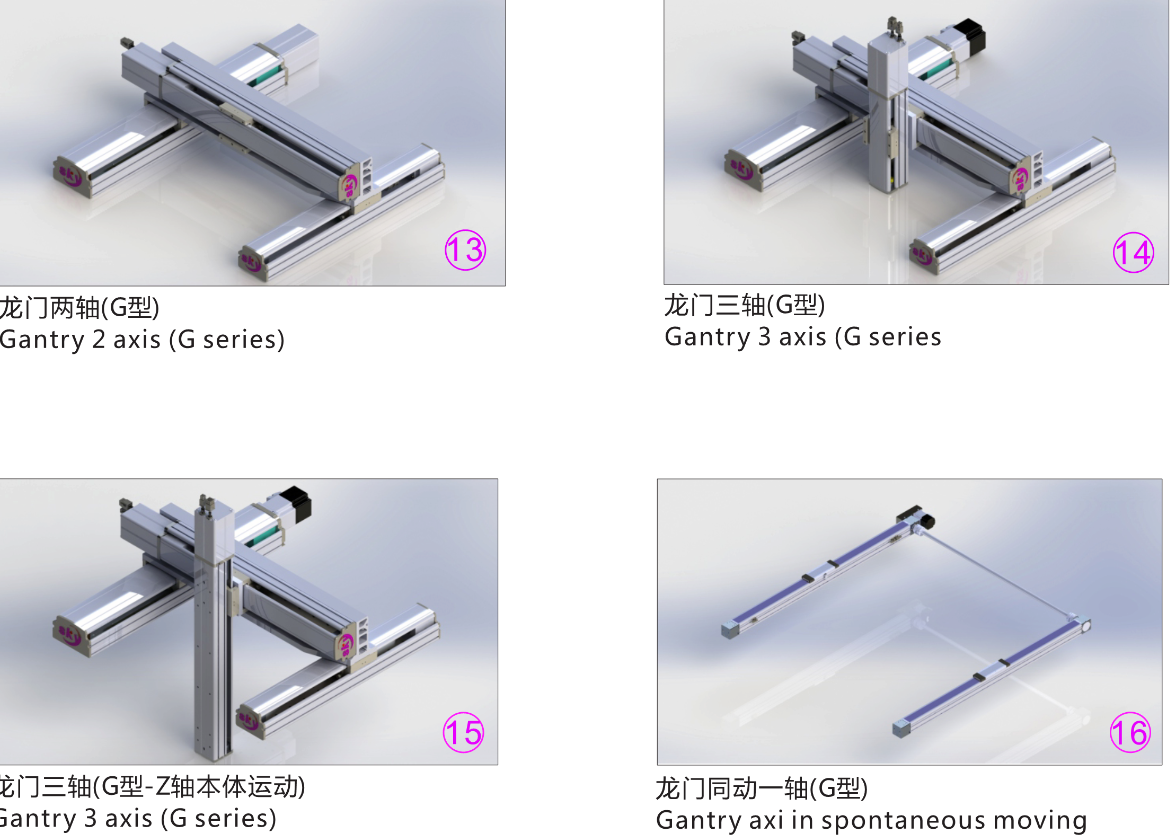 ⑬

龙门两轴(G型)
Gantry 2 axis (G series)

⑭

龙门三轴(G型)
Gantry 3 axis (G series

⑮

龙门三轴(G型-Z轴本体运动)
Gantry 3 axis (G series)

⑯

龙门同动一轴(G型)
Gantry axi in spontaneous moving