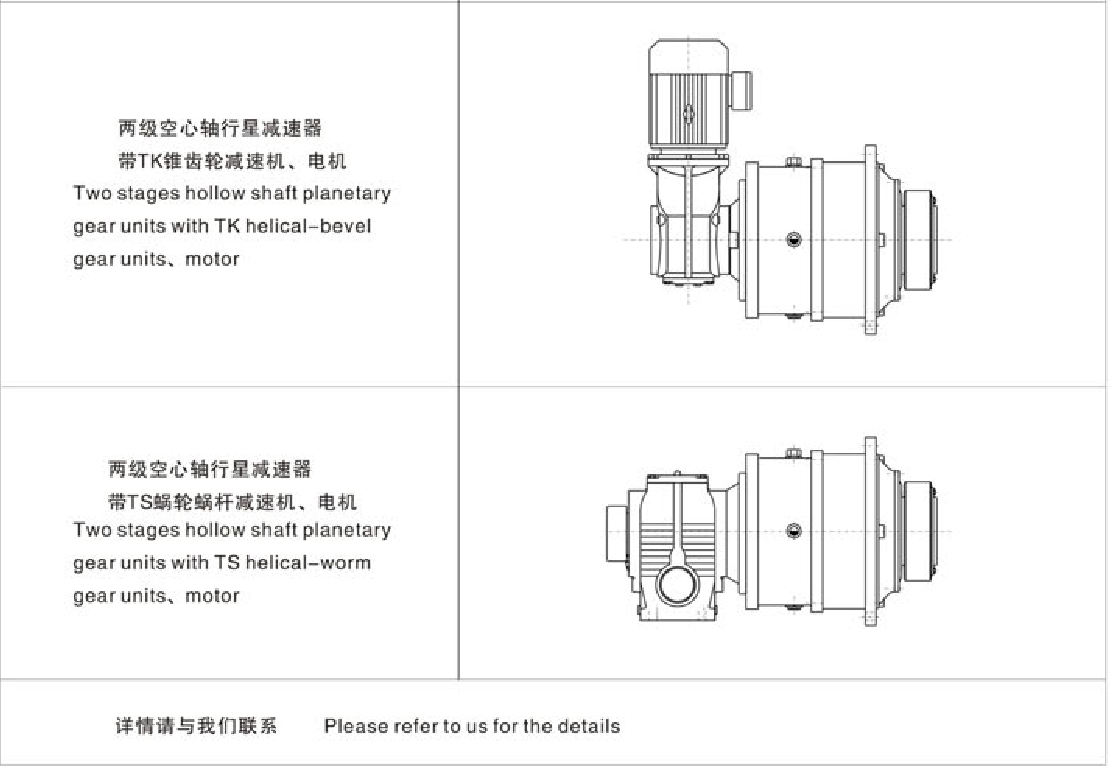 两级空心轴行星减速器
带TK锥齿轮减速机、电机
Two stages hollow shaft planetary gear units with TK helical-bevel gear units、motor

两级空心轴行星减速器
带TS蜗轮蜗杆减速机、电机
Two stages hollow shaft planetary gear units with TS helical-worm gear units、motor

详情请与我们联系　Please refer to us for the details