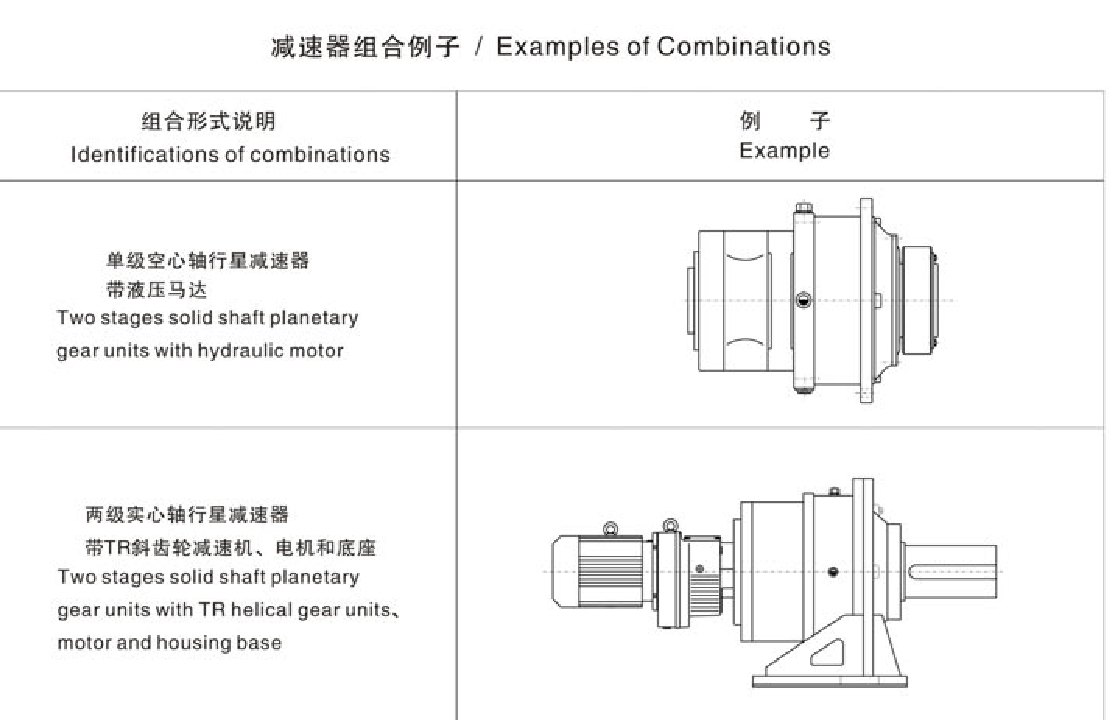 减速器组合例子 / Examples of Combinations

| 组合形式说明 Identifications of combinations | 例　子 Example |
|---|---|
| 单级空心轴行星减速器 带液压马达 Two stages solid shaft planetary gear units with hydraulic motor | |
| 两级实心轴行星减速器 带TR斜齿轮减速机、电机和底座 Two stages solid shaft planetary gear units with TR helical gear units、motor and housing base | |